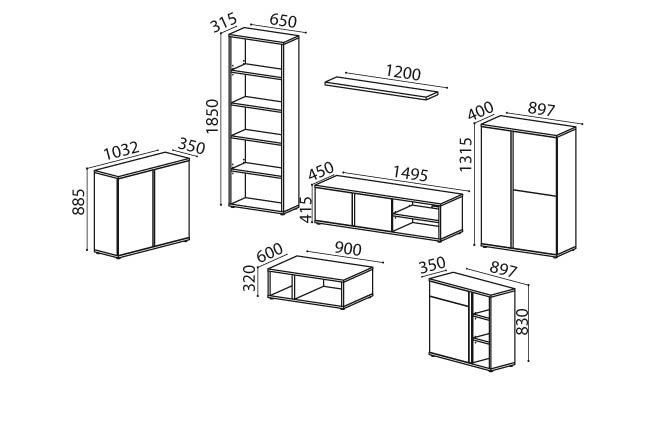 315
650
1850
1200
400
897
1315
1032
350
885
450
1495
415
600
900
320
350
897
830