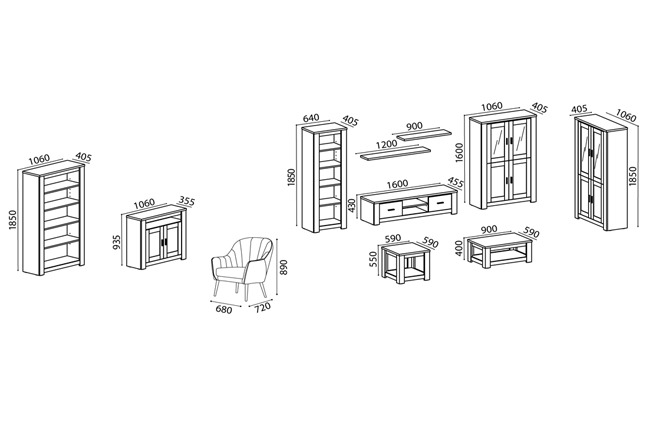 1060
405
1850

1060
355
935

890
680
720

640
405
1850

900
1200

1600
455
430

590
590
550

1060
405
1600

900
590
400

405
1060
1850