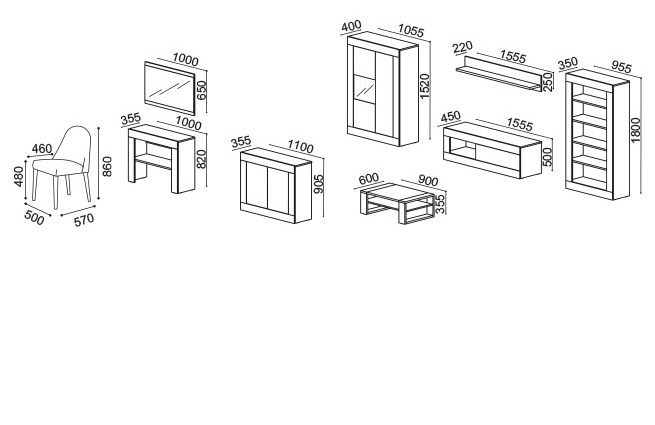 460
480
860
500
570

1000
650

355
1000
820

355
1100
905

400
1055
1520

600
900
355

220
1555
250

450
1555
500

350
955
1800