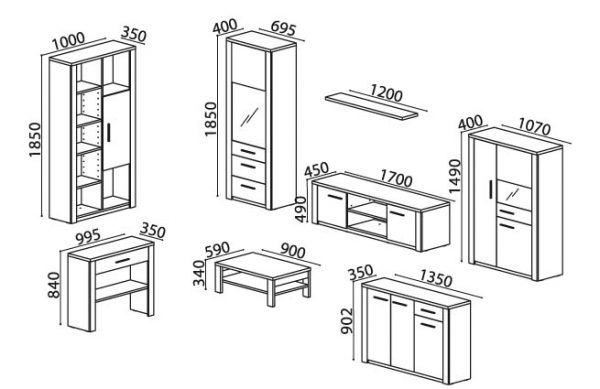 1000
350
1850
400
695
1850
1200
400
1070
1490
450
1700
490
995
350
840
590
900
340
350
1350
902